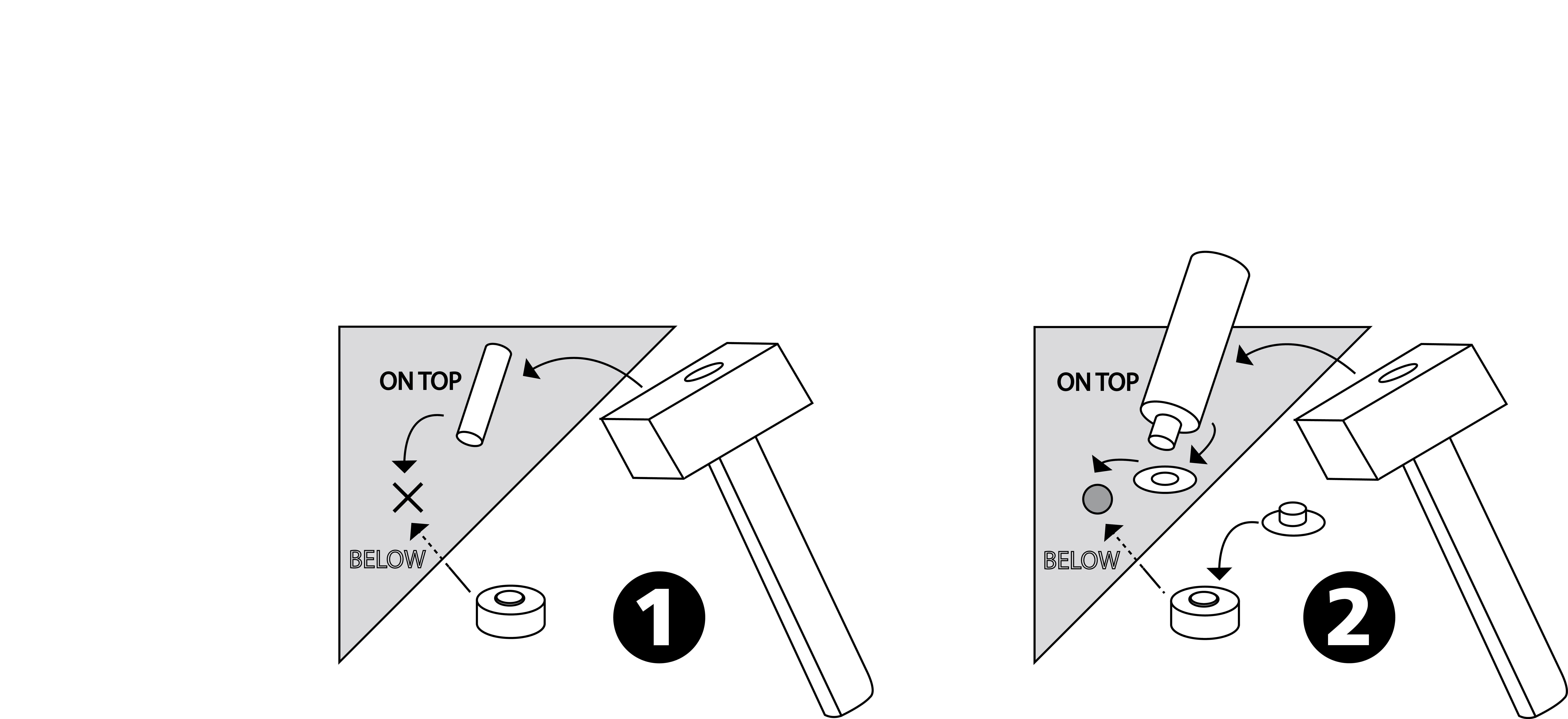 ON TOP

BELOW

1

ON TOP

BELOW

2